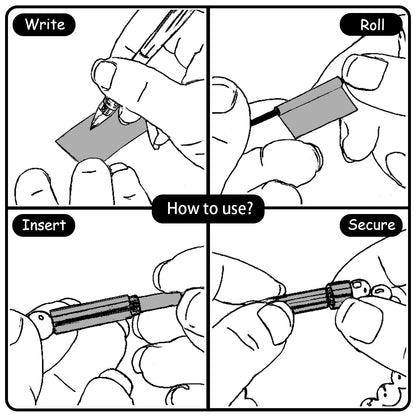 Write

Roll

How to use?

Insert

Secure