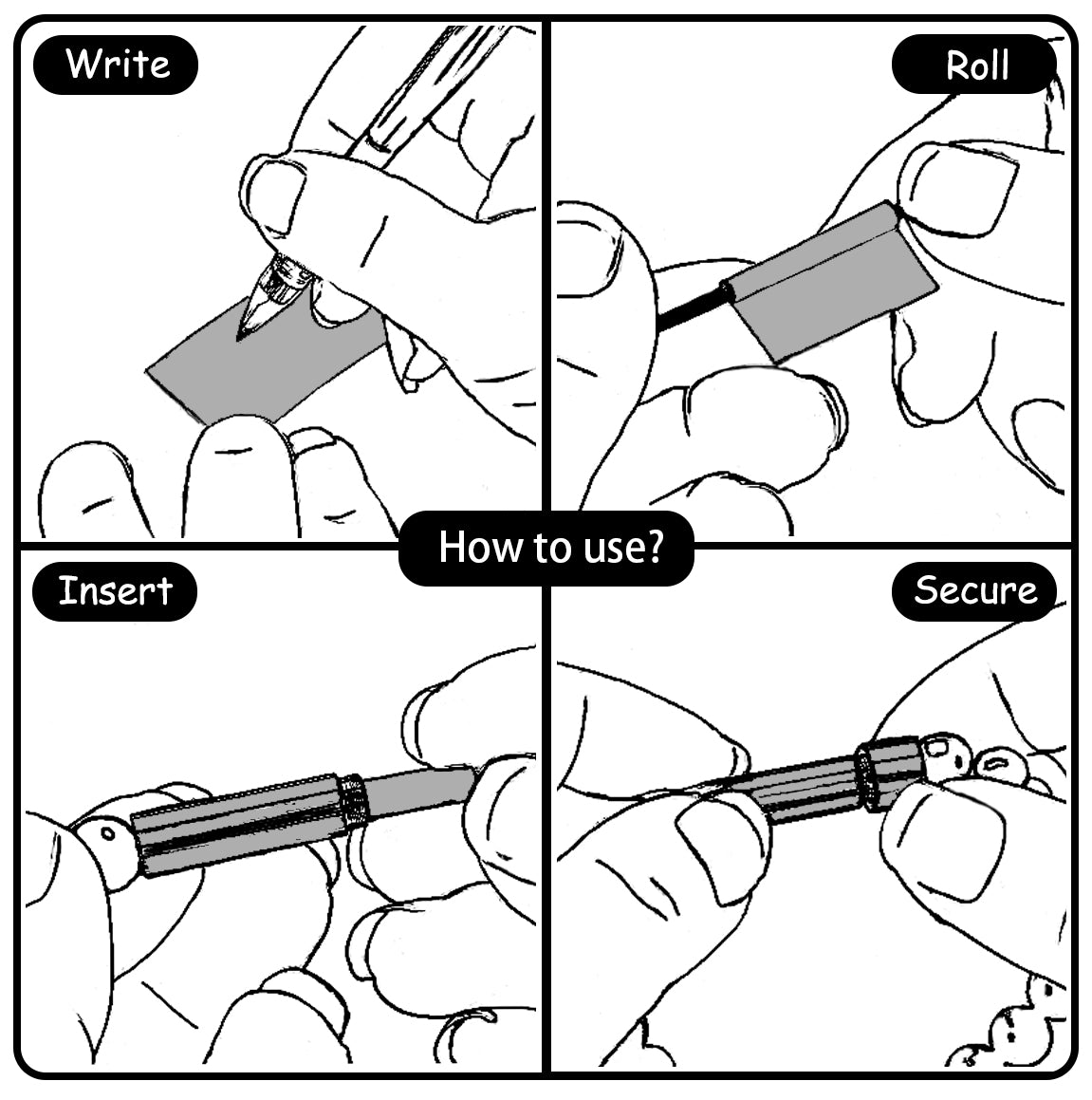 Write

Roll

How to use?

Insert

Secure